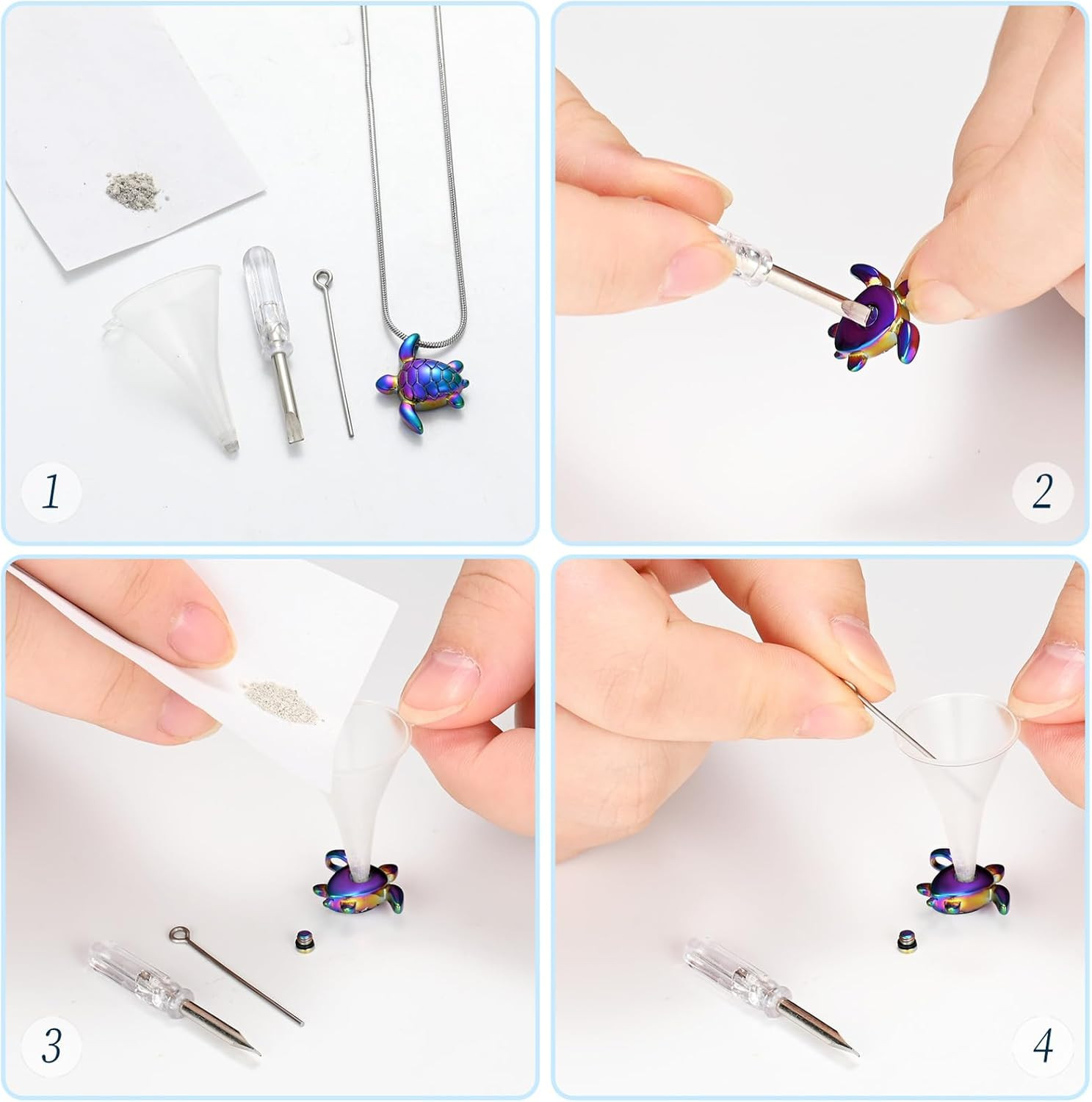 1

2

3

4